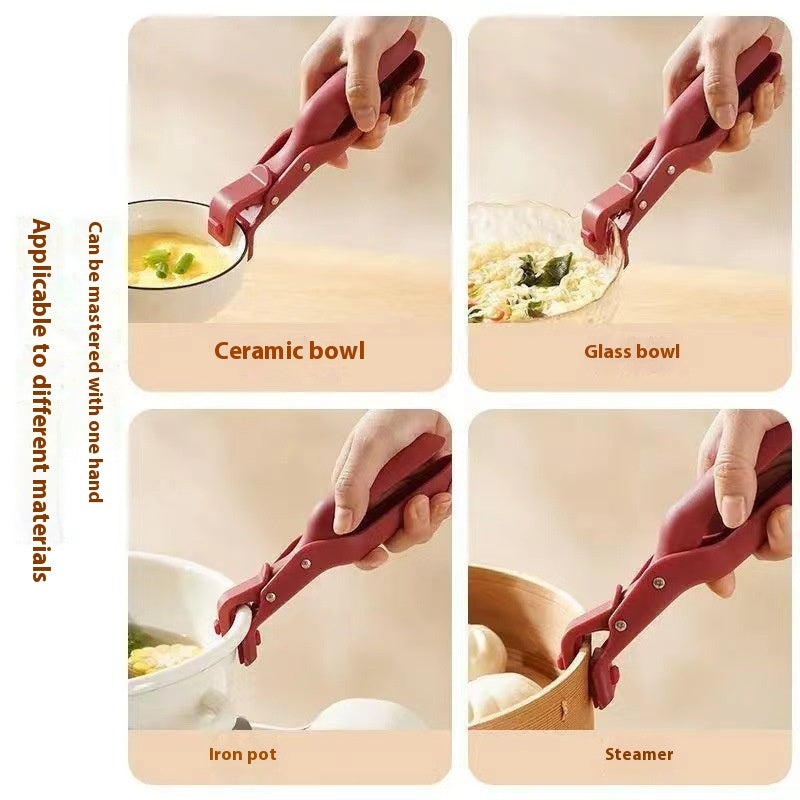 Applicable to different materials

Can be mastered with one hand

Ceramic bowl

Glass bowl

Iron pot

Steamer